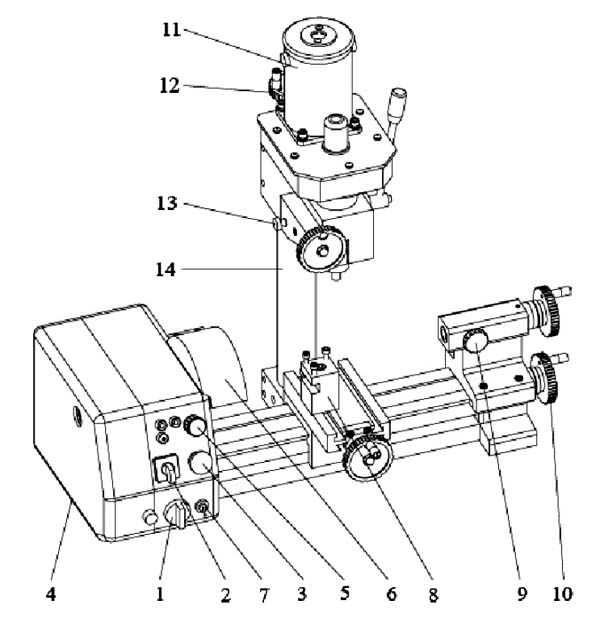 11
12
13
14
4
1
2
7
3
5
6
8
9
10